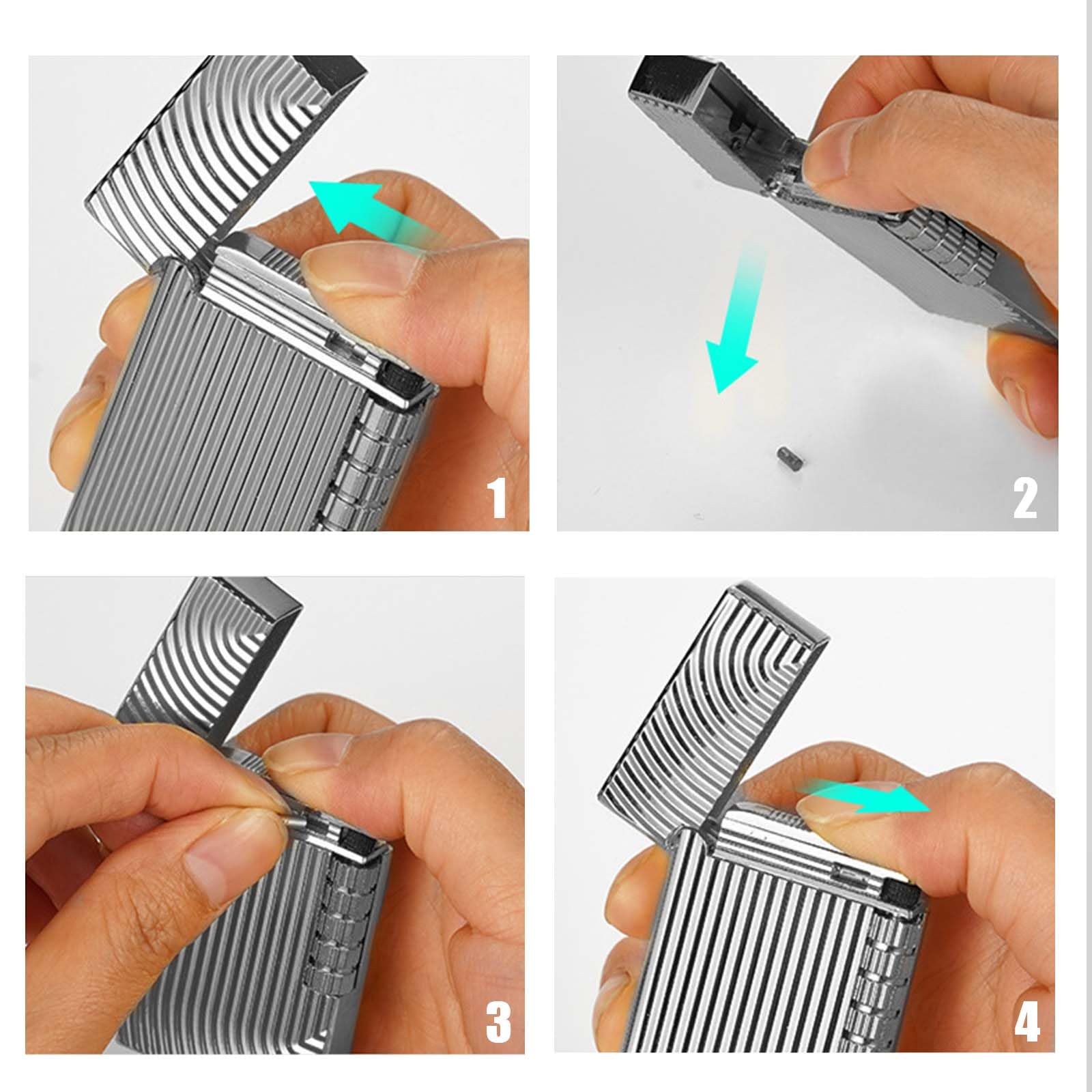 1

2

3

4